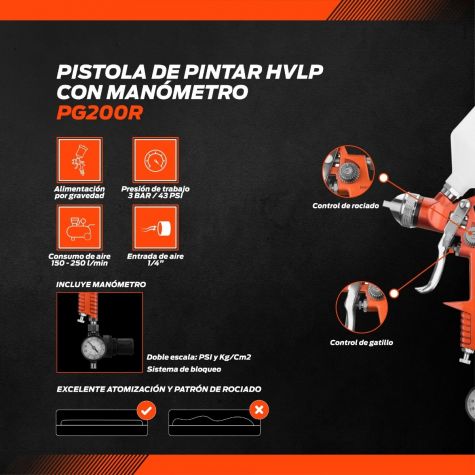 PISTOLA DE PINTAR HVLP CON MANÓMETRO
PG200R

Alimentación por gravedad

Presión de trabajo 3 BAR / 43 PSI

Consumo de aire 150 - 250 l/min

Entrada de aire 1/4"

INCLUYE MANÓMETRO

Doble escala: PSI y Kg/Cm2
Sistema de bloqueo

EXCELENTE ATOMIZACIÓN Y PATRÓN DE ROCIADO

Control de rociado

Control de gatillo