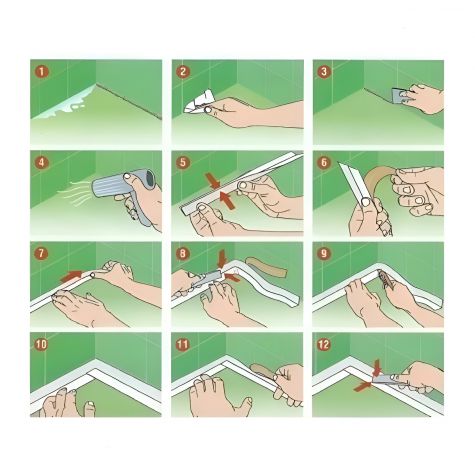 1
2
3
4
5
6
7
8
9
10
11
12